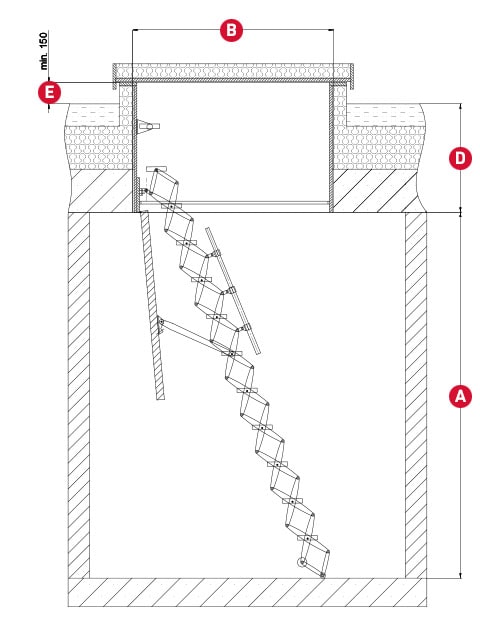 min. 150
B
E
D
A